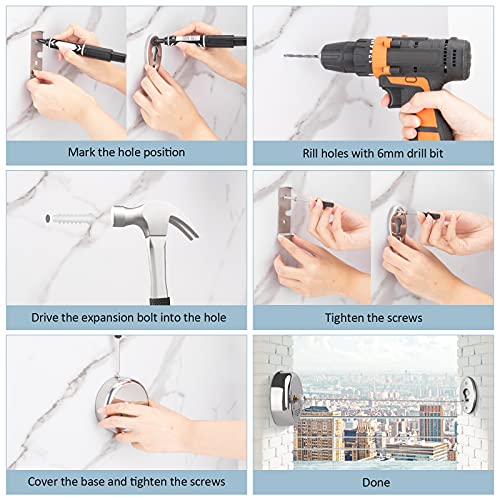 Mark the hole position

Rill holes with 6mm drill bit

Drive the expansion bolt into the hole

Tighten the screws

Cover the base and tighten the screws

Done