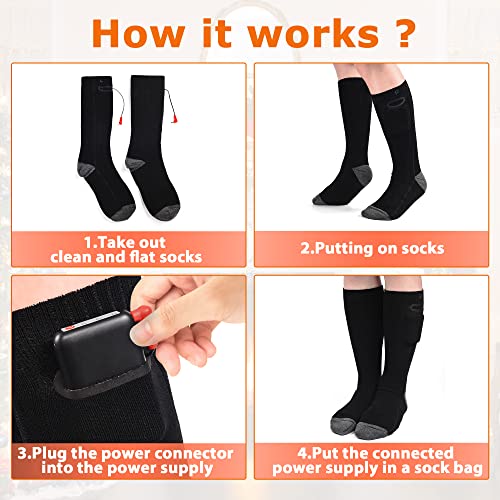 How it works ?

1.Take out clean and flat socks

2.Putting on socks

3.Plug the power connector into the power supply

4.Put the connected power supply in a sock bag