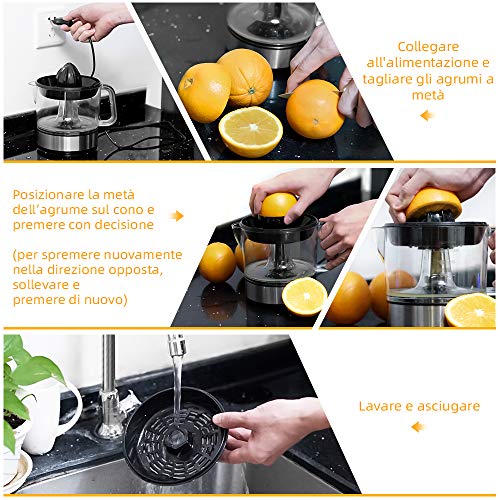 Collegare all'alimentazione e tagliare gli agrumi a metà

Posizionare la metà dell’agrume sul cono e premere con decisione

(per spremere nuovamente nella direzione opposta, sollevare e premere di nuovo)

Lavare e asciugare