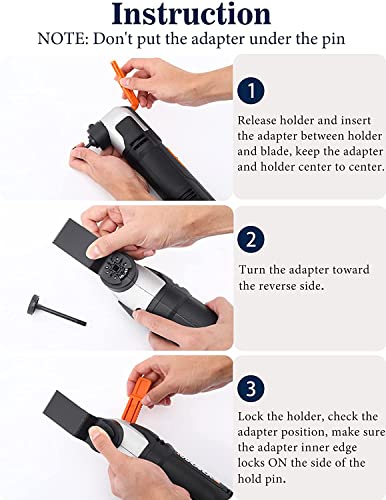 Instruction

NOTE: Don't put the adapter under the pin

1

Release holder and insert the adapter between holder and blade, keep the adapter and holder center to center.

2

Turn the adapter toward the reverse side.

3

Lock the holder, check the adapter position, make sure the adapter inner edge locks ON the side of the hold pin.