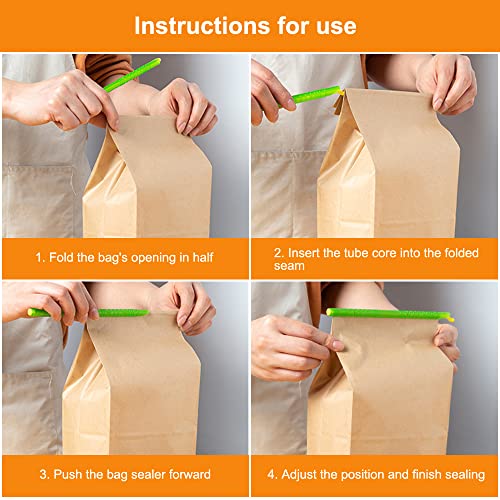 Instructions for use

1. Fold the bag's opening in half

2. Insert the tube core into the folded seam

3. Push the bag sealer forward

4. Adjust the position and finish sealing