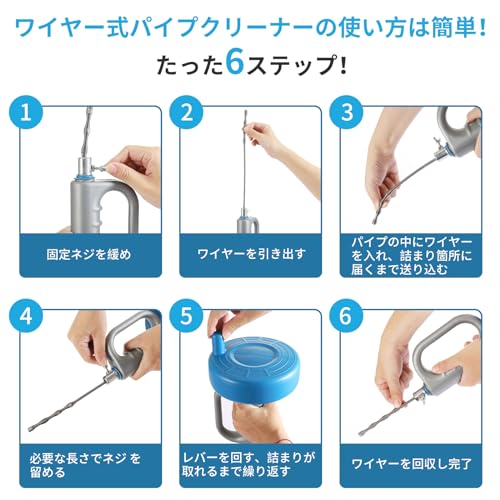 ワイヤー式パイプクリーナーの使い方は簡単！
たった6ステップ！

1
固定ネジを緩め

2
ワイヤーを引き出す

3
パイプの中にワイヤーを入れ、詰まり箇所に届くまで送り込む

4
必要な長さでネジ を留める

5
レバーを回す、詰まりが取れるまで繰り返す

6
ワイヤーを回収し完了