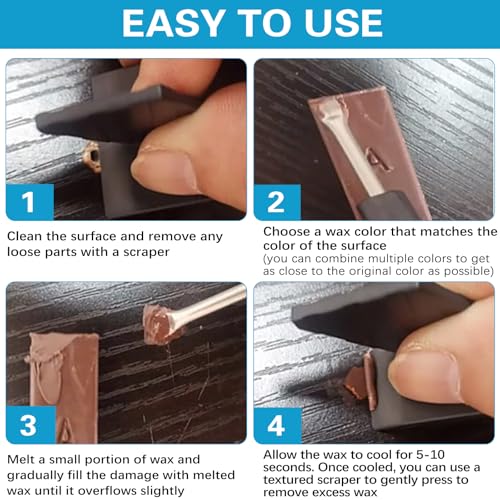 EASY TO USE

1

Clean the surface and remove any loose parts with a scraper

2

Choose a wax color that matches the color of the surface
(you can combine multiple colors to get as close to the original color as possible)

3

Melt a small portion of wax and gradually fill the damage with melted wax until it overflows slightly

4

Allow the wax to cool for 5-10 seconds. Once cooled, you can use a textured scraper to gently press to remove excess wax