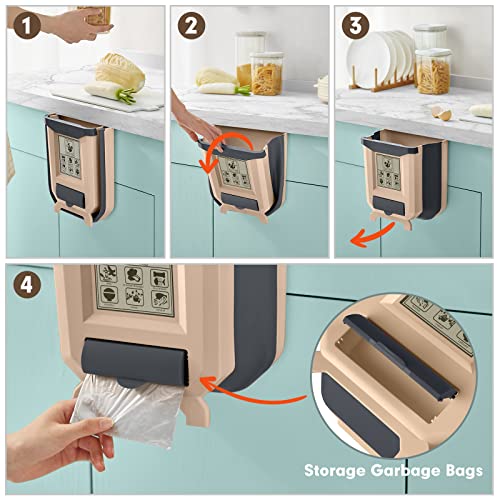 1

2

3

4

Storage Garbage Bags