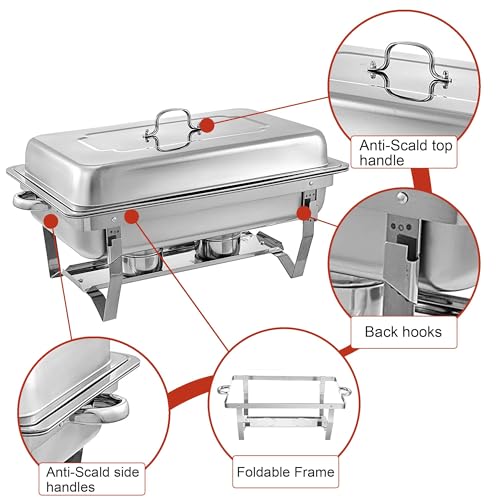 Anti-Scald top handle

Back hooks

Anti-Scald side handles

Foldable Frame