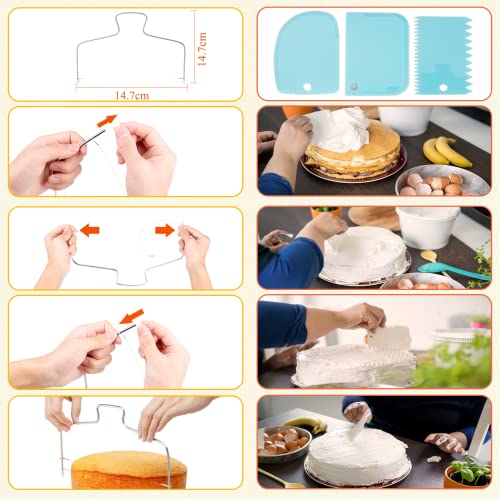 14.7cm
14.7cm