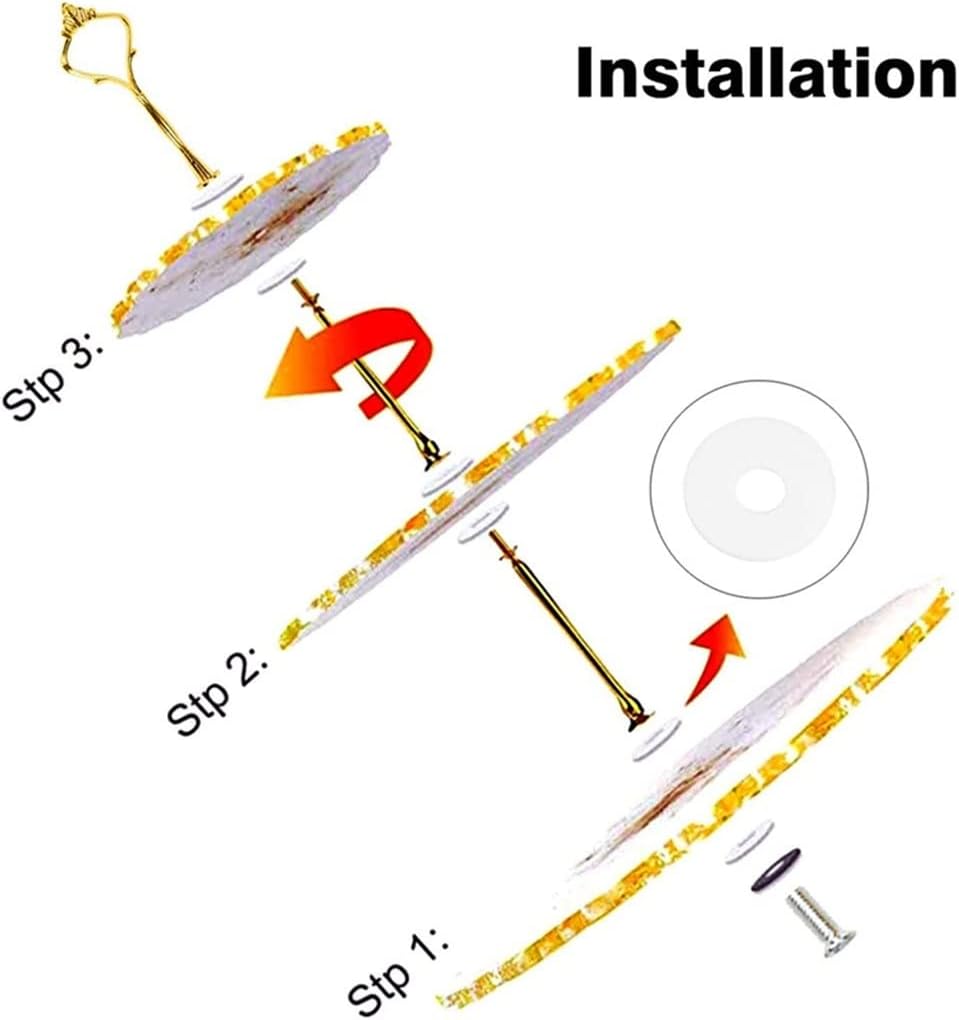 Installation

Stp 3:

Stp 2:

Stp 1: