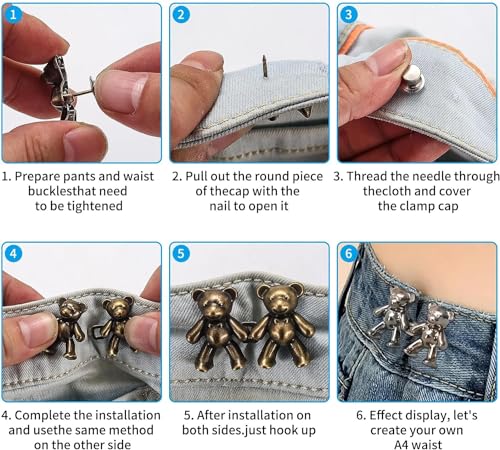 1

2

3

1. Prepare pants and waist bucklesthat need to be tightened

2. Pull out the round piece of thecap with the nail to open it

3. Thread the needle through thecloth and cover the clamp cap

4

5

6

4. Complete the installation and usethe same method on the other side

5. After installation on both sides.just hook up

6. Effect display, let's create your own A4 waist