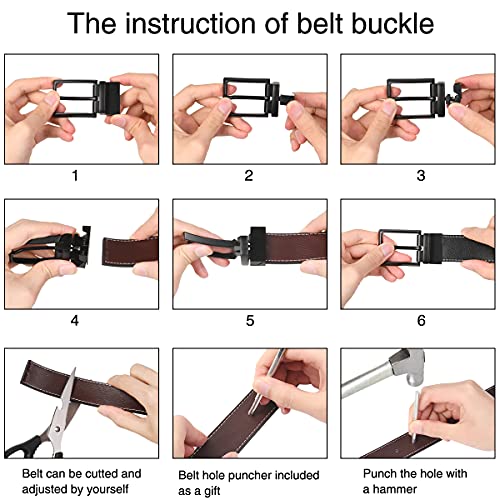 The instruction of belt buckle

1

2

3

4

5

6

Belt can be cutted and adjusted by yourself

Belt hole puncher included as a gift

Punch the hole with a hammer