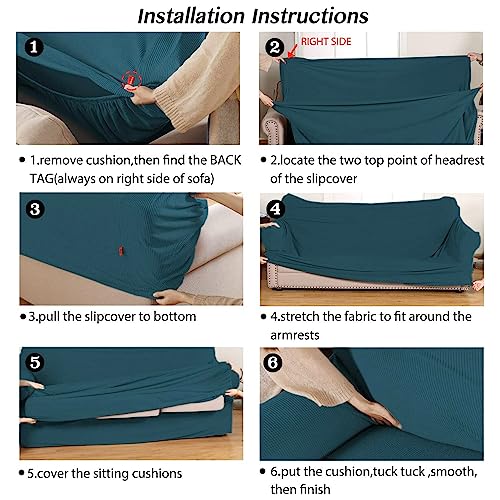 Installation Instructions

1

• 1.remove cushion,then find the BACK TAG(always on right side of sofa)

2

RIGHT SIDE

• 2.locate the two top point of headrest of the slipcover

3

• 3.pull the slipcover to bottom

4

• 4.stretch the fabric to fit around the armrests

5

• 5.cover the sitting cushions

6

• 6.put the cushion,tuck tuck ,smooth, then finish