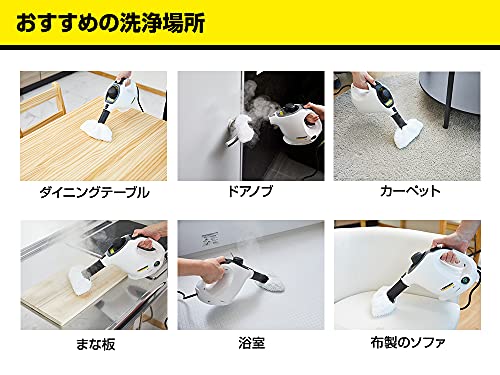 おすすめの洗浄場所

ダイニングテーブル

ドアノブ

カーペット

まな板

浴室

布製のソファ