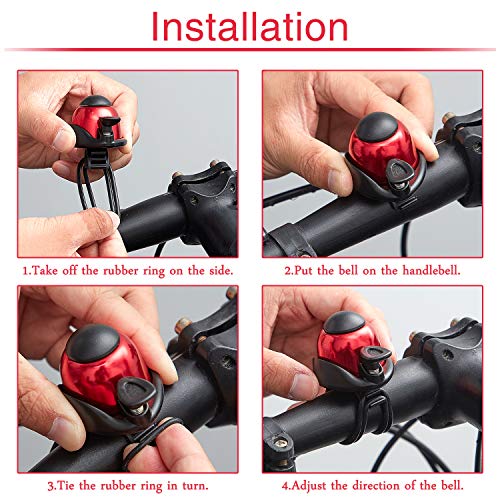 Installation

1.Take off the rubber ring on the side.

2.Put the bell on the handlebell.

3.Tie the rubber ring in turn.

4.Adjust the direction of the bell.