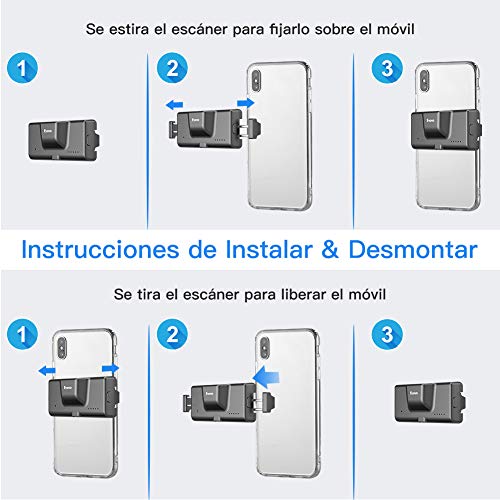 Se estira el escáner para fijarlo sobre el móvil

1

2

3

Instrucciones de Instalar & Desmontar

Se tira el escáner para liberar el móvil

1

2

3