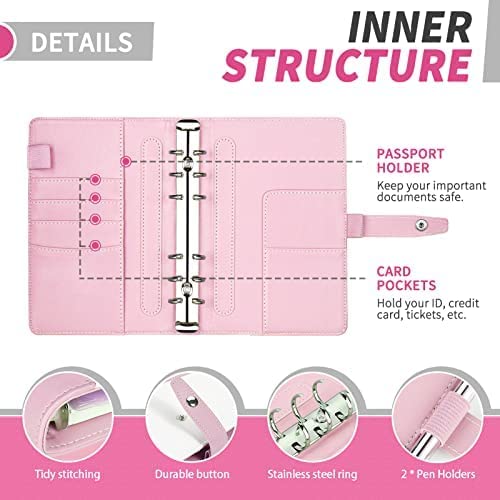 DETAILS

INNER STRUCTURE

PASSPORT HOLDER
Keep your important documents safe.

CARD POCKETS
Hold your ID, credit card, tickets, etc.

Tidy stitching

Durable button

Stainless steel ring

2 * Pen Holders