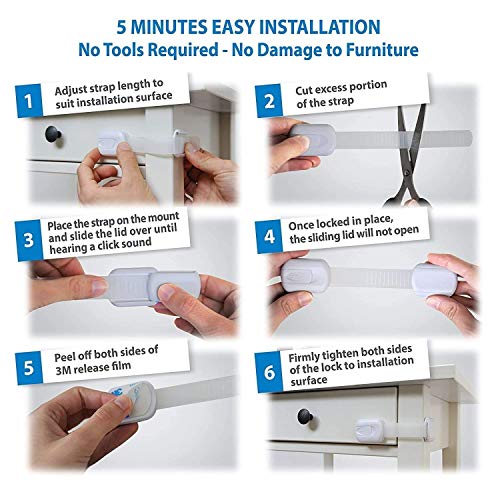 5 MINUTES EASY INSTALLATION
No Tools Required - No Damage to Furniture

1 Adjust strap length to suit installation surface

2 Cut excess portion of the strap

3 Place the strap on the mount and slide the lid over until hearing a click sound

4 Once locked in place, the sliding lid will not open

5 Peel off both sides of 3M release film

6 Firmly tighten both sides of the lock to installation surface