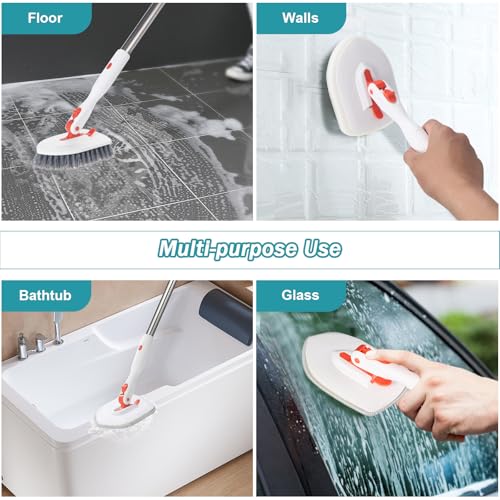 Floor

Walls

Multi-purpose Use

Bathtub

Glass