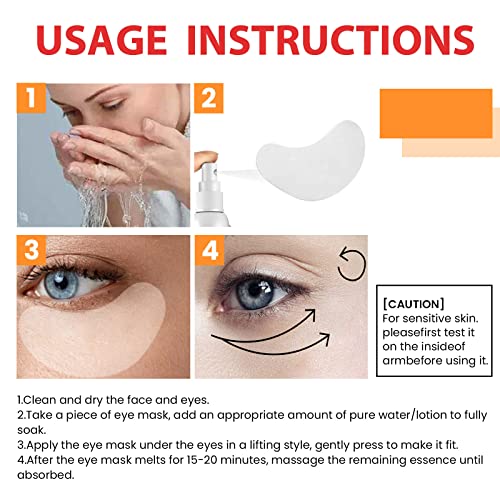 USAGE INSTRUCTIONS

1

2

3

4

[CAUTION]
For sensitive skin. pleasefirst test it on the insideof armbefore using it.

1.Clean and dry the face and eyes.
2.Take a piece of eye mask, add an appropriate amount of pure water/lotion to fully soak.
3.Apply the eye mask under the eyes in a lifting style, gently press to make it fit.
4.After the eye mask melts for 15-20 minutes, massage the remaining essence until absorbed.