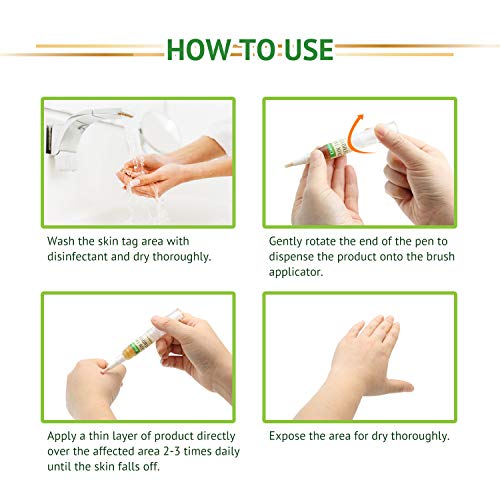 HOW TO USE

Wash the skin tag area with disinfectant and dry thoroughly.

Gently rotate the end of the pen to dispense the product onto the brush applicator.

Apply a thin layer of product directly over the affected area 2-3 times daily until the skin falls off.

Expose the area for dry thoroughly.