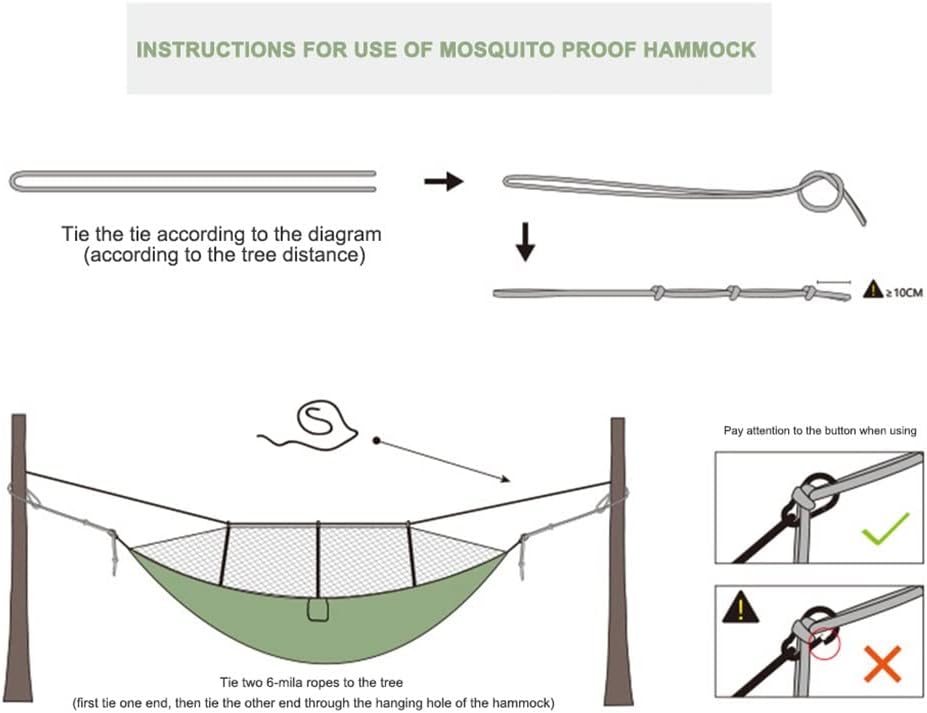 INSTRUCTIONS FOR USE OF MOSQUITO PROOF HAMMOCK

Tie the tie according to the diagram
(according to the tree distance)

≥10CM

Pay attention to the button when using

Tie two 6-mila ropes to the tree
(first tie one end, then tie the other end through the hanging hole of the hammock)