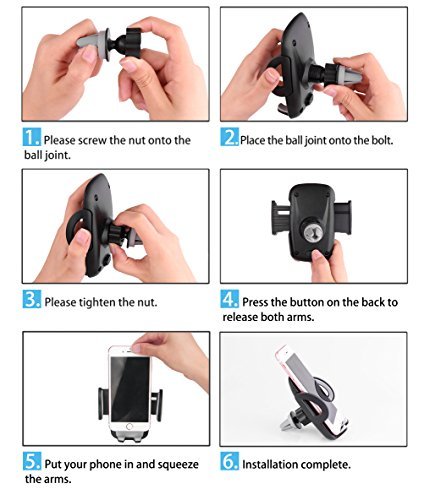 1. Please screw the nut onto the ball joint.

2. Place the ball joint onto the bolt.

3. Please tighten the nut.

4. Press the button on the back to release both arms.

5. Put your phone in and squeeze the arms.

6. Installation complete.