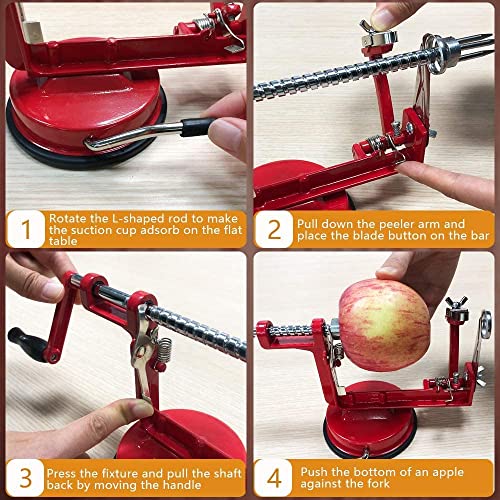 1 Rotate the L-shaped rod to make the suction cup adsorb on the flat table

2 Pull down the peeler arm and place the blade button on the bar

3 Press the fixture and pull the shaft back by moving the handle

4 Push the bottom of an apple against the fork