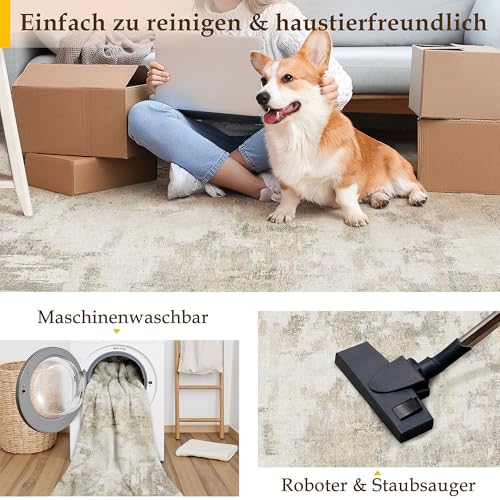 Einfach zu reinigen & haustierfreundlich

Maschinenwaschbar

Roboter & Staubsauger