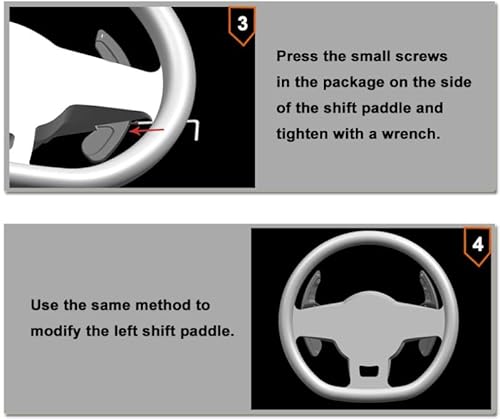 3

Press the small screws in the package on the side of the shift paddle and tighten with a wrench.

4

Use the same method to modify the left shift paddle.