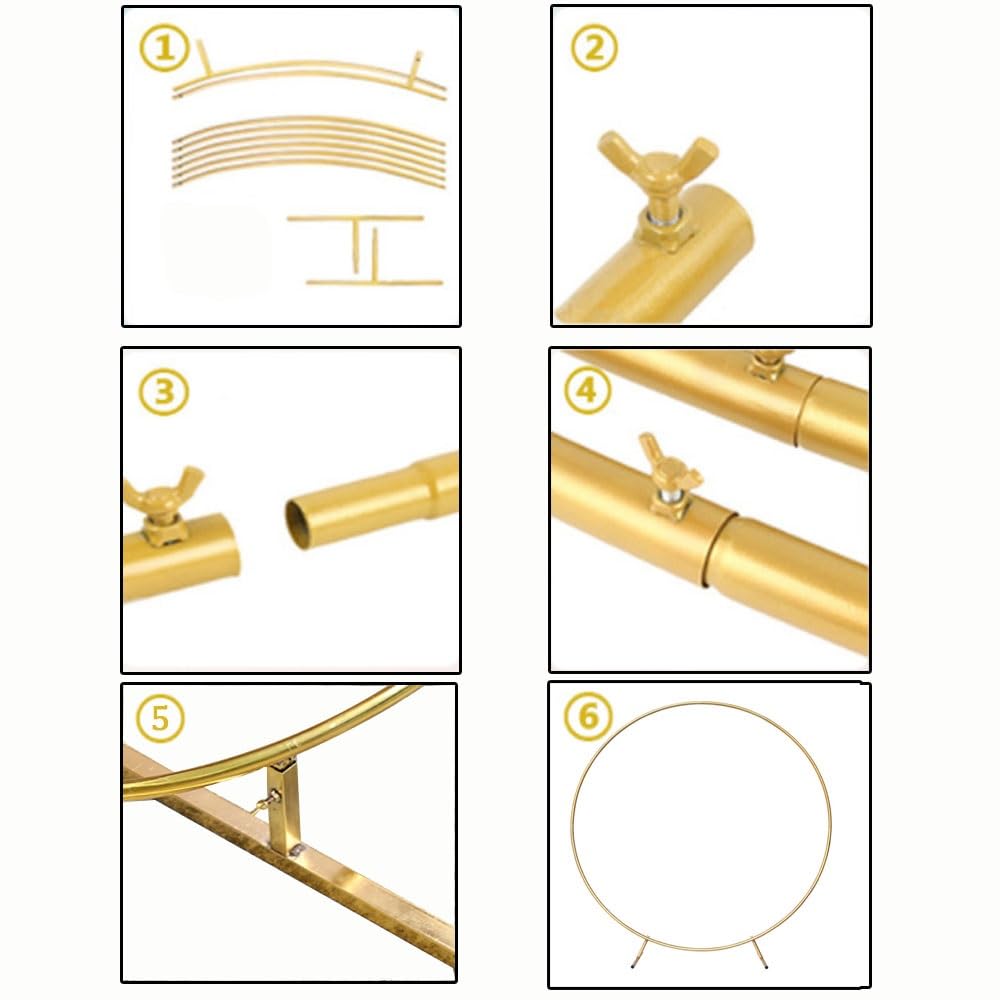 1

2

3

4

5

6