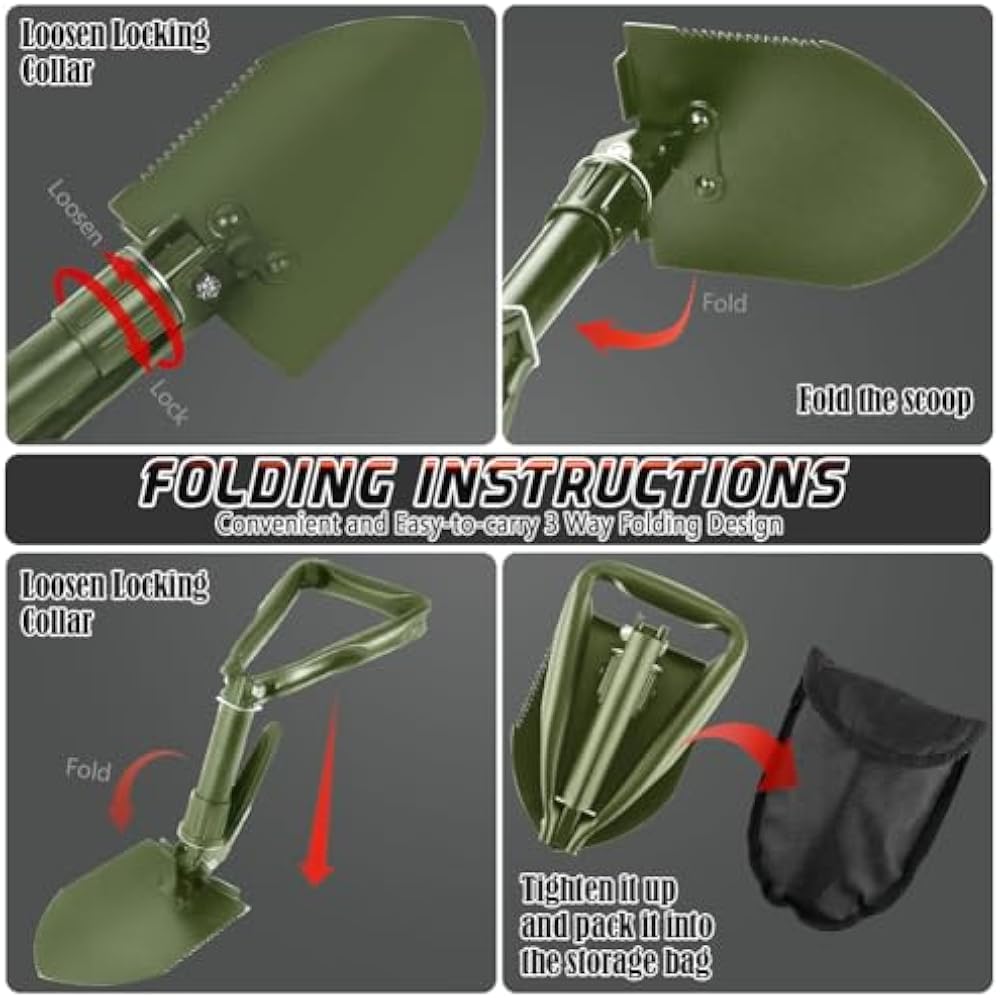 Loosen Locking Collar

Loosen

Lock

Fold

Fold the scoop

FOLDING INSTRUCTIONS

Convenient and Easy-to-carry 3 Way Folding Design

Loosen Locking Collar

Fold

Tighten it up and pack it into the storage bag