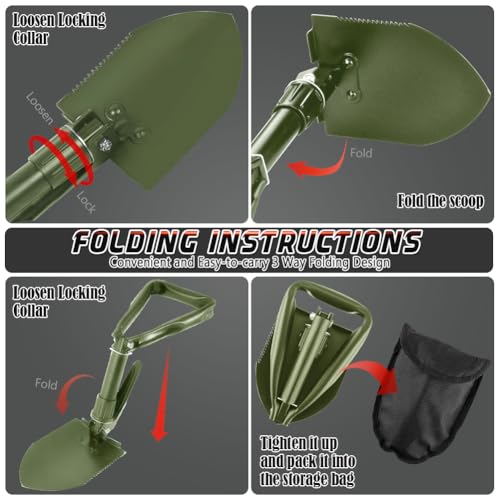 Loosen Locking Collar

Loosen

Lock

Fold

Fold the scoop

FOLDING INSTRUCTIONS

Convenient and Easy-to-carry 3 Way Folding Design

Loosen Locking Collar

Fold

Tighten it up and pack it into the storage bag