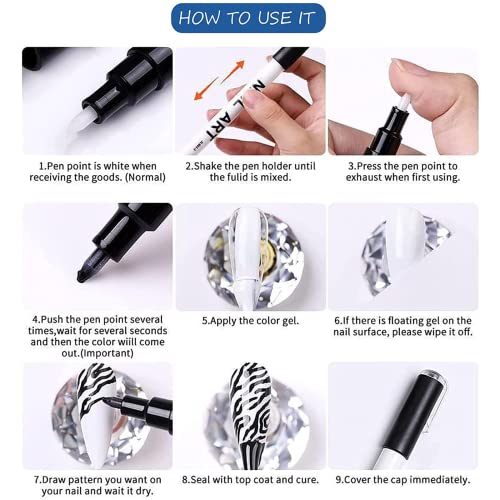 HOW TO USE IT

NAIL ART

1.Pen point is white when receiving the goods. (Normal)

2.Shake the pen holder until the fulid is mixed.

3.Press the pen point to exhaust when first using.

4.Push the pen point several times,wait for several seconds and then the color wiill come out.(Important)

5.Apply the color gel.

6.If there is floating gel on the nail surface, please wipe it off.

7.Draw pattern you want on your nail and wait it dry.

8.Seal with top coat and cure.

9.Cover the cap immediately.