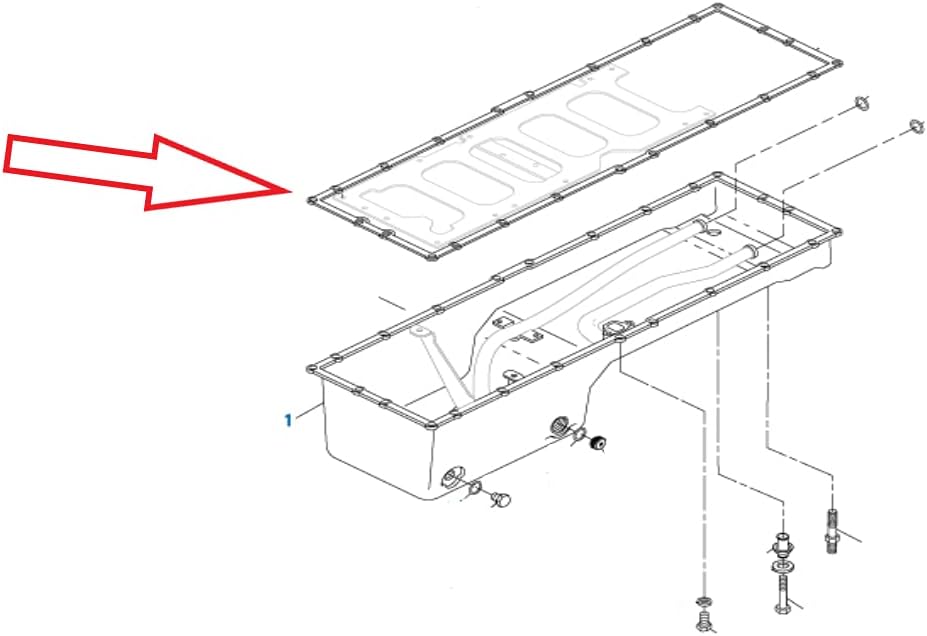 1