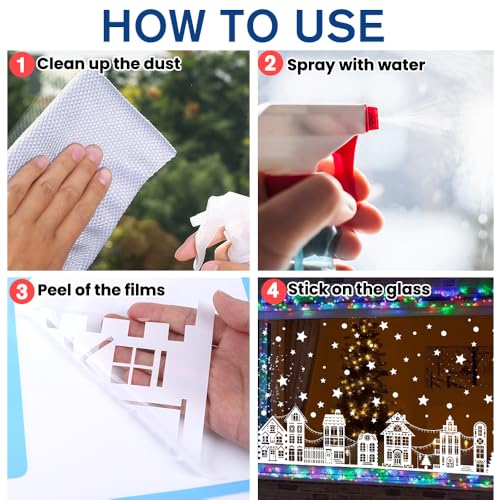 HOW TO USE

1 Clean up the dust

2 Spray with water

3 Peel of the films

4 Stick on the glass