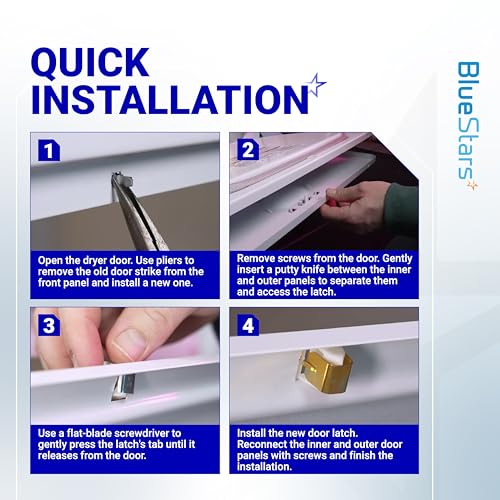 QUICK INSTALLATION

BlueStars

1

Open the dryer door. Use pliers to remove the old door strike from the front panel and install a new one.

2

Remove screws from the door. Gently insert a putty knife between the inner and outer panels to separate them and access the latch.

3

Use a flat-blade screwdriver to gently press the latch's tab until it releases from the door.

4

Install the new door latch. Reconnect the inner and outer door panels with screws and finish the installation.