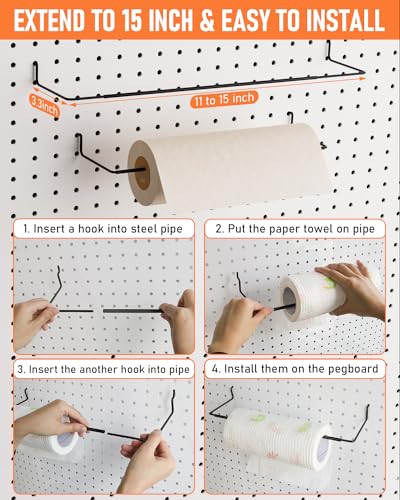 EXTEND TO 15 INCH & EASY TO INSTALL

3.3inch

11 to 15 inch

1. Insert a hook into steel pipe

2. Put the paper towel on pipe

3. Insert the another hook into pipe

4. Install them on the pegboard