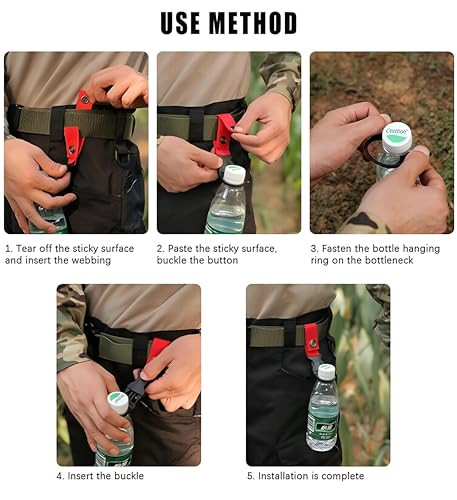 USE METHOD

1. Tear off the sticky surface and insert the webbing

2. Paste the sticky surface, buckle the button

3. Fasten the bottle hanging ring on the bottleneck

4. Insert the buckle

5. Installation is complete