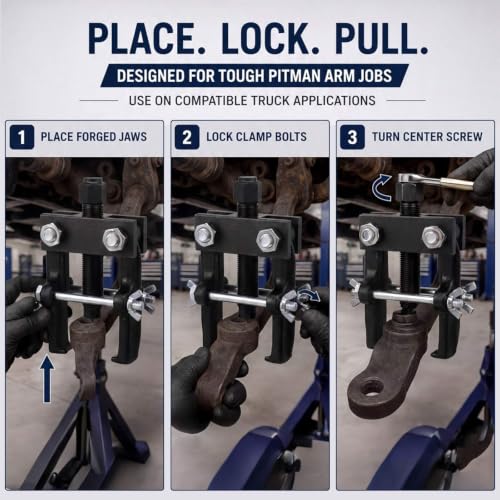 PLACE. LOCK. PULL.

DESIGNED FOR TOUGH PITMAN ARM JOBS

USE ON COMPATIBLE TRUCK APPLICATIONS

1 PLACE FORGED JAWS

2 LOCK CLAMP BOLTS

3 TURN CENTER SCREW