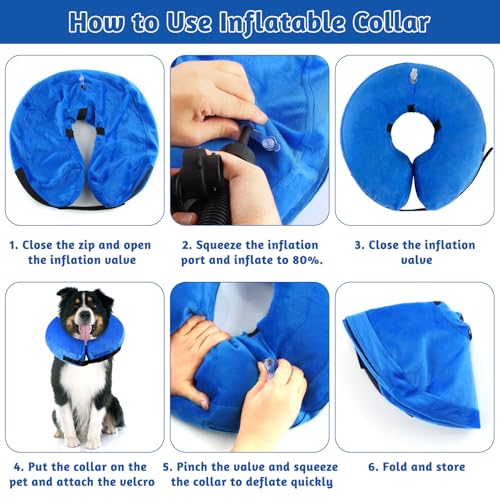 How to Use Inflatable Collar

1. Close the zip and open the inflation valve

2. Squeeze the inflation port and inflate to 80%.

3. Close the inflation valve

4. Put the collar on the pet and attach the velcro

5. Pinch the valve and squeeze the collar to deflate quickly

6. Fold and store