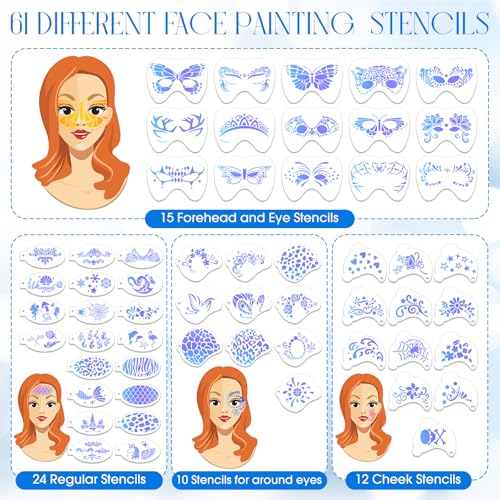 61 DIFFERENT FACE PAINTING STENCILS

15 Forehead and Eye Stencils

24 Regular Stencils

10 Stencils for around eyes

12 Cheek Stencils