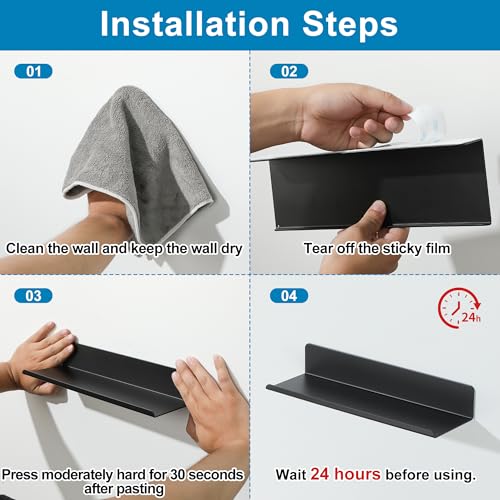 Installation Steps

01

Clean the wall and keep the wall dry

02

Tear off the sticky film

03

Press moderately hard for 30 seconds after pasting

04

24h

Wait 24 hours before using.