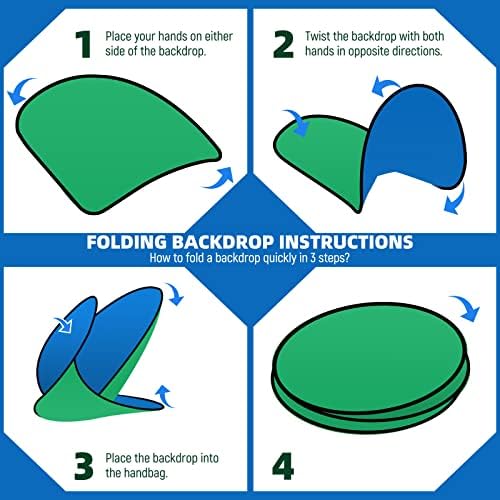 1 Place your hands on either side of the backdrop.

2 Twist the backdrop with both hands in opposite directions.

FOLDING BACKDROP INSTRUCTIONS
How to fold a backdrop quickly in 3 steps?

3 Place the backdrop into the handbag.

4