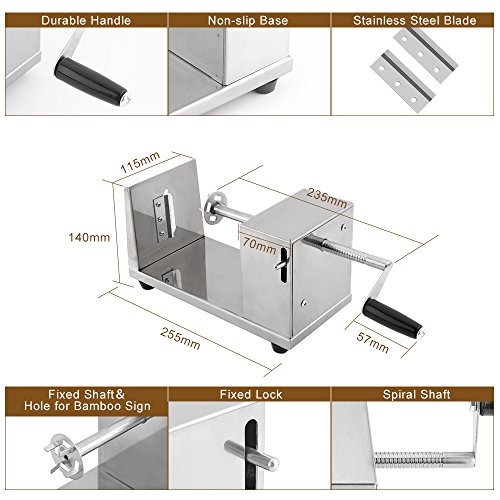 Durable Handle

Non-slip Base

Stainless Steel Blade

115mm

235mm

140mm

70mm

255mm

57mm

Fixed Shaft& Hole for Bamboo Sign

Fixed Lock

Spiral Shaft