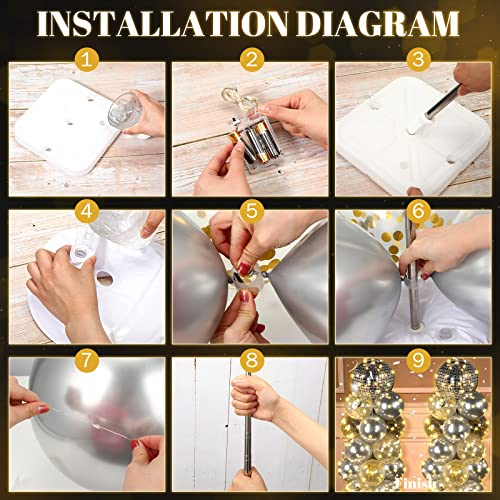 INSTALLATION DIAGRAM

1

2

3

4

5

6

7

8

9

Finish