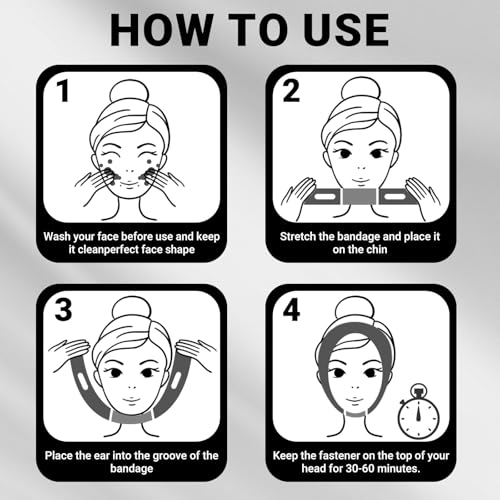 HOW TO USE

1

Wash your face before use and keep it cleanperfect face shape

2

Stretch the bandage and place it on the chin

3

Place the ear into the groove of the bandage

4

Keep the fastener on the top of your head for 30-60 minutes.