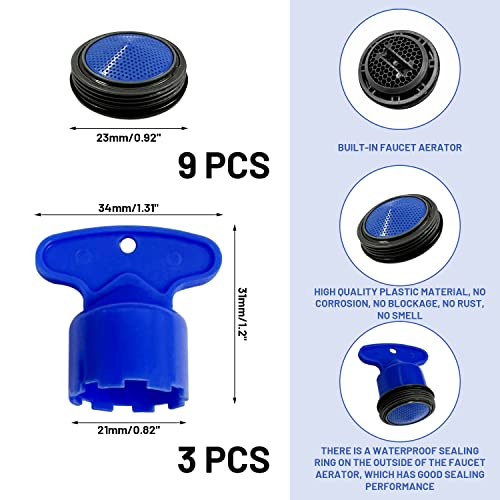 23mm/0.92"

9 PCS

34mm/1.31"

31mm/1.2"

21mm/0.82"

3 PCS

BUILT-IN FAUCET AERATOR

HIGH QUALITY PLASTIC MATERIAL, NO CORROSION, NO BLOCKAGE, NO RUST, NO SMELL

THERE IS A WATERPROOF SEALING RING ON THE OUTSIDE OF THE FAUCET AERATOR, WHICH HAS GOOD SEALING PERFORMANCE