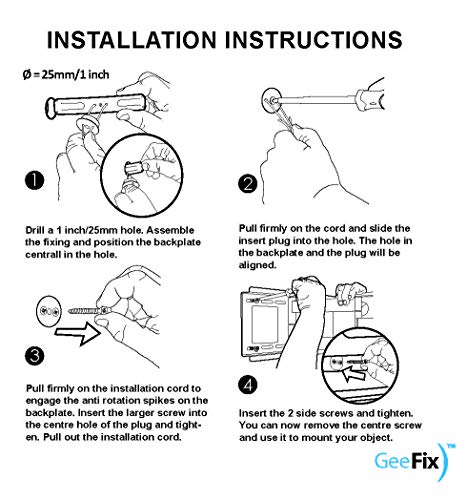 INSTALLATION INSTRUCTIONS

Ø = 25mm/1 inch

1

Drill a 1 inch/25mm hole. Assemble the fixing and position the backplate centrall in the hole.

2

Pull firmly on the cord and slide the insert plug into the hole. The hole in the backplate and the plug will be aligned.

3

Pull firmly on the installation cord to engage the anti rotation spikes on the backplate. Insert the larger screw into the centre hole of the plug and tighten. Pull out the installation cord.

4

Insert the 2 side screws and tighten. You can now remove the centre screw and use it to mount your object.

GeeFix™