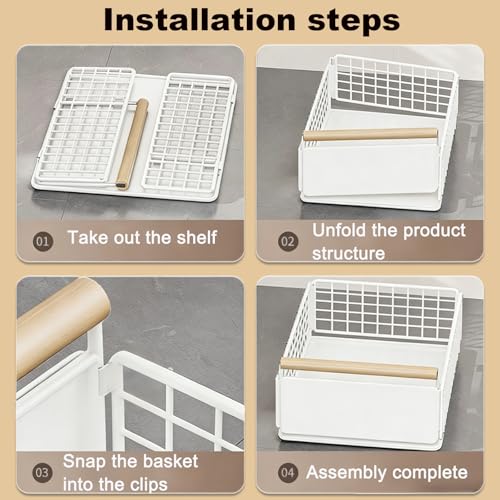 Installation steps

01 Take out the shelf

02 Unfold the product structure

03 Snap the basket into the clips

04 Assembly complete