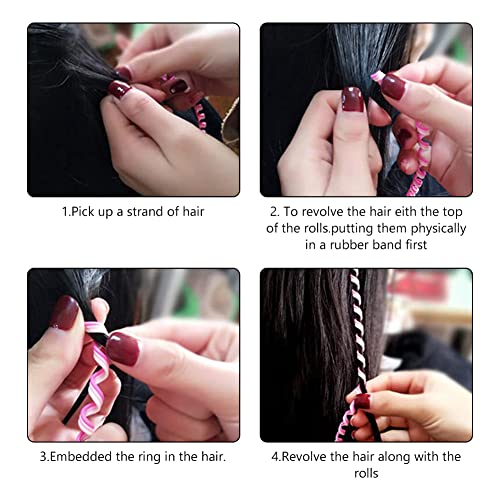 1.Pick up a strand of hair

2. To revolve the hair eith the top of the rolls.putting them physically in a rubber band first

3.Embedded the ring in the hair.

4.Revolve the hair along with the rolls