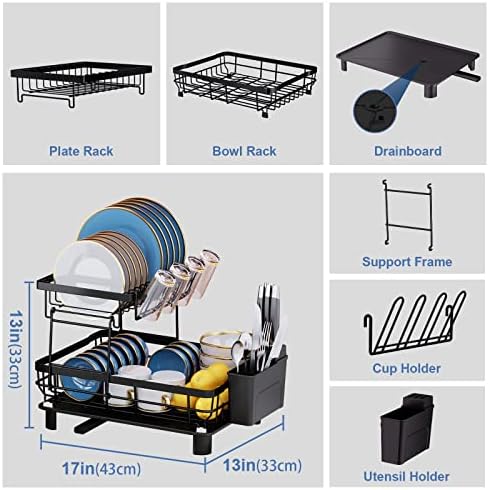 Plate Rack

Bowl Rack

Drainboard

13in(33cm)

17in(43cm)

13in(33cm)

Support Frame

Cup Holder

Utensil Holder