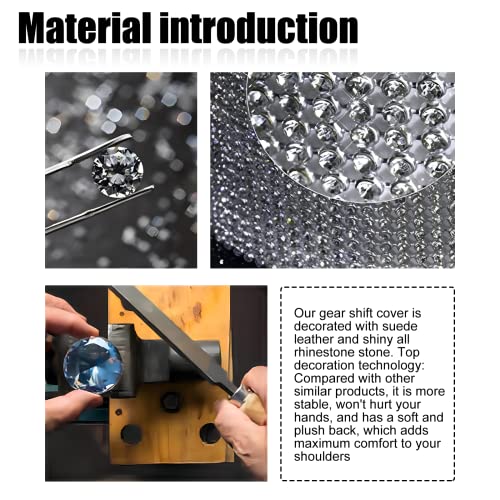 Material introduction

Our gear shift cover is decorated with suede leather and shiny all rhinestone stone. Top decoration technology: Compared with other similar products, it is more stable, won't hurt your hands, and has a soft and plush back, which adds maximum comfort to your shoulders